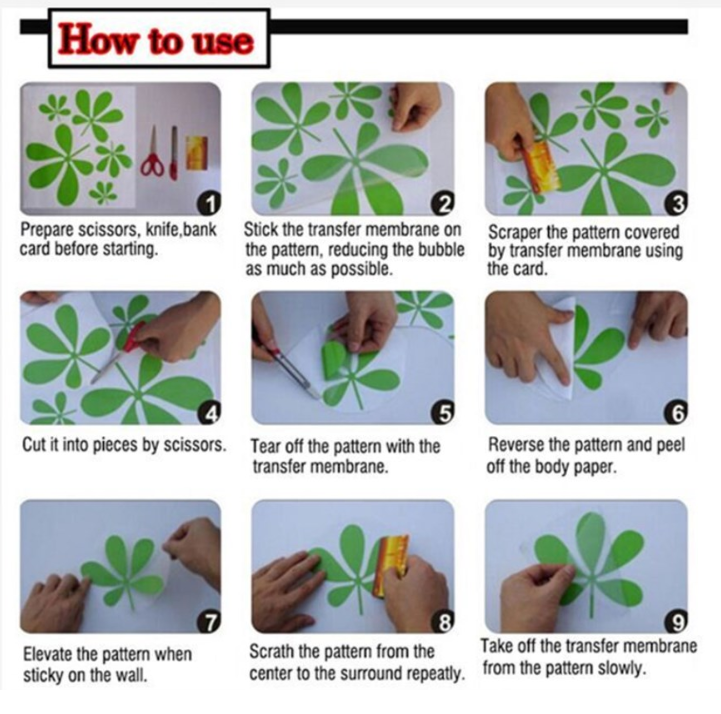 How to use

1
Prepare scissors, knife,bank card before starting.

2
Stick the transfer membrane on the pattern, reducing the bubble as much as possible.

3
Scraper the pattern covered by transfer membrane using the card.

4
Cut it into pieces by scissors.

5
Tear off the pattern with the transfer membrane.

6
Reverse the pattern and peel off the body paper.

7
Elevate the pattern when sticky on the wall.

8
Scrath the pattern from the center to the surround repeatly.

9
Take off the transfer membrane from the pattern slowly.