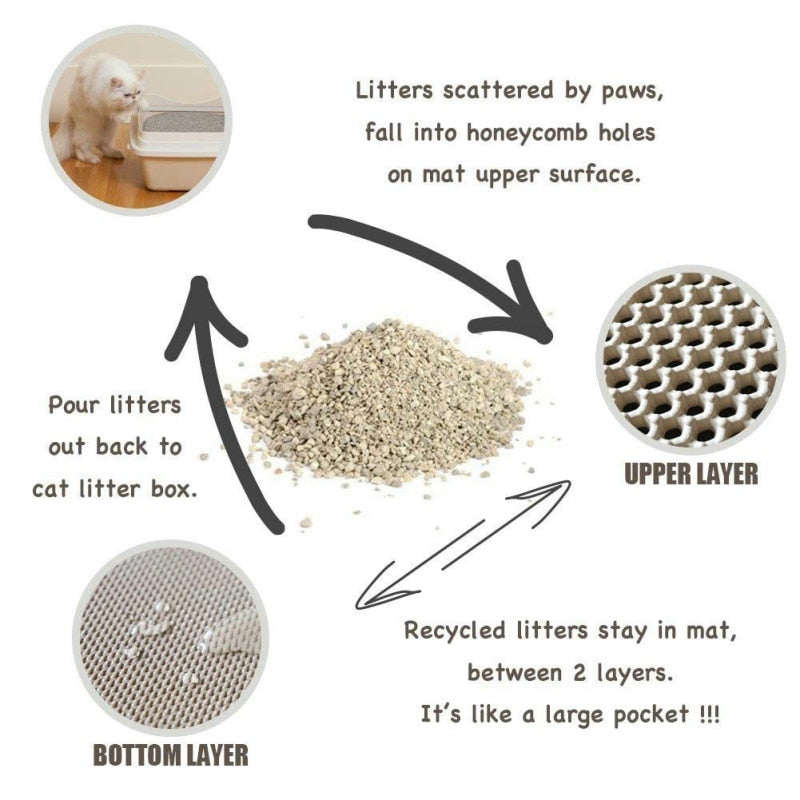 Litters scattered by paws, fall into honeycomb holes on mat upper surface.

Pour litters out back to cat litter box.

UPPER LAYER

Recycled litters stay in mat, between 2 layers. It's like a large pocket !!!

BOTTOM LAYER