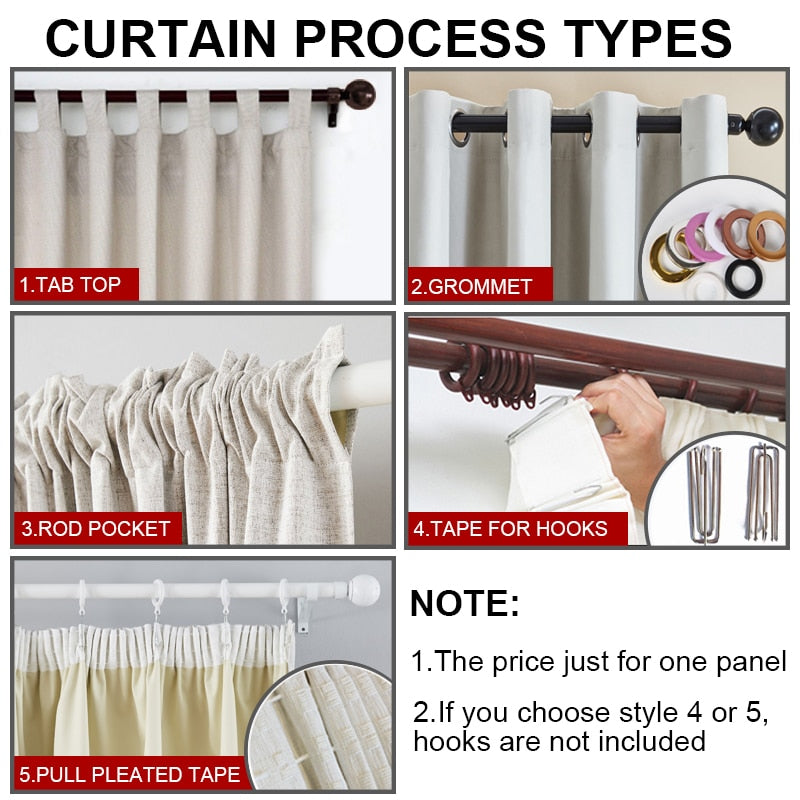 CURTAIN PROCESS TYPES

1.TAB TOP

2.GROMMET

3.ROD POCKET

4.TAPE FOR HOOKS

5.PULL PLEATED TAPE

NOTE:

1.The price just for one panel

2.If you choose style 4 or 5, hooks are not included