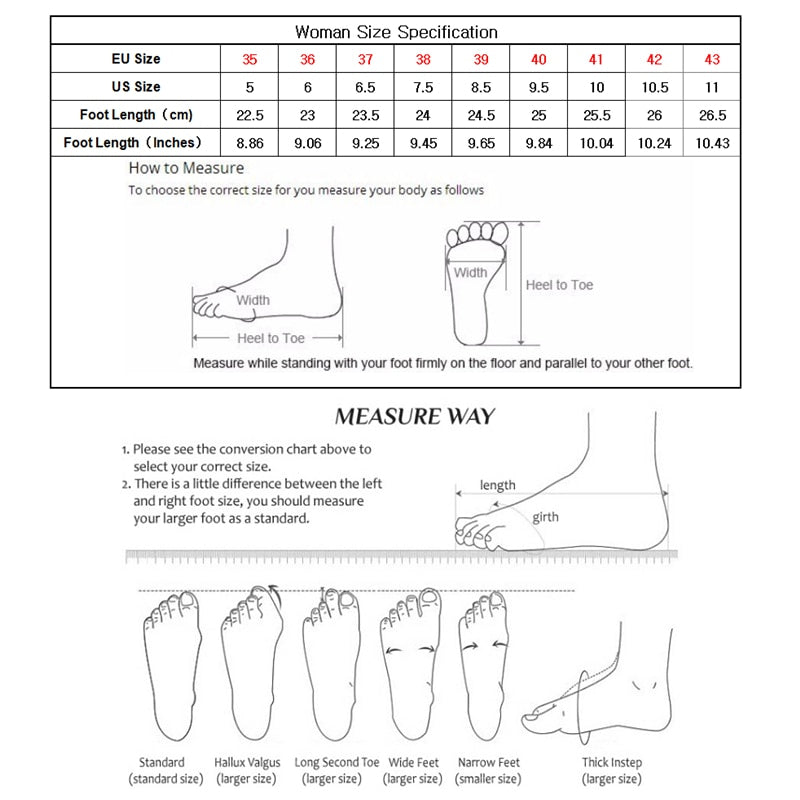 Woman Size Specification

| EU Size | 35 | 36 | 37 | 38 | 39 | 40 | 41 | 42 | 43 |
|---|---|---|---|---|---|---|---|---|---|
| US Size | 5 | 6 | 6.5 | 7.5 | 8.5 | 9.5 | 10 | 10.5 | 11 |
| Foot Length（cm) | 22.5 | 23 | 23.5 | 24 | 24.5 | 25 | 25.5 | 26 | 26.5 |
| Foot Length（Inches） | 8.86 | 9.06 | 9.25 | 9.45 | 9.65 | 9.84 | 10.04 | 10.24 | 10.43 |

How to Measure
To choose the correct size for you measure your body as follows

Width
Heel to Toe
Width
Heel to Toe

Measure while standing with your foot firmly on the floor and parallel to your other foot.

MEASURE WAY

1. Please see the conversion chart above to select your correct size.
2. There is a little difference between the left and right foot size, you should measure your larger foot as a standard.

length
girth

Standard (standard size)
Hallux Valgus (larger size)
Long Second Toe (larger size)
Wide Feet (larger size)
Narrow Feet (smaller size)
Thick Instep (larger size)