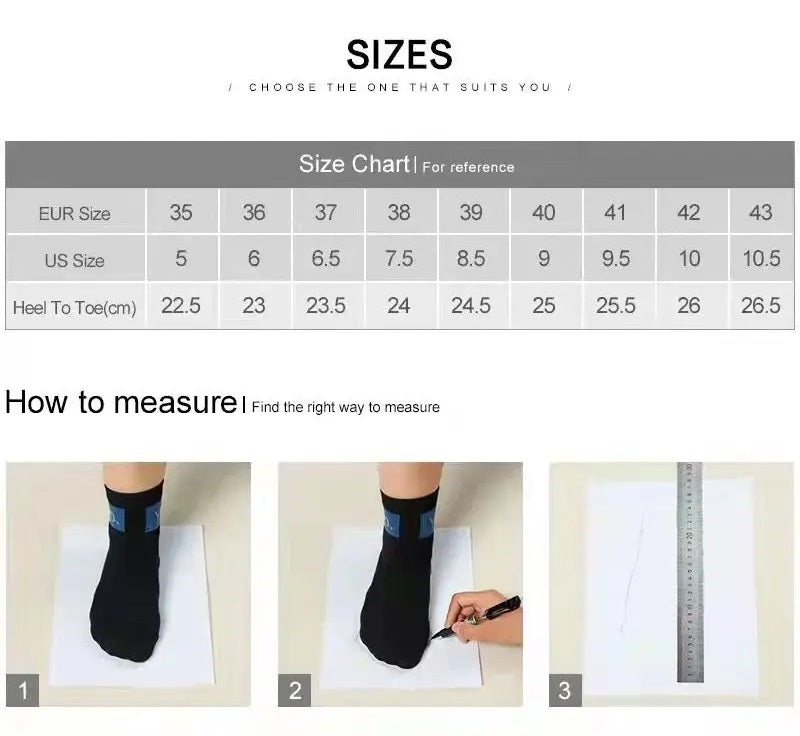 SIZES

/ CHOOSE THE ONE THAT SUITS YOU /

Size Chart | For reference

| EUR Size | 35 | 36 | 37 | 38 | 39 | 40 | 41 | 42 | 43 |
|---|---|---|---|---|---|---|---|---|---|
| US Size | 5 | 6 | 6.5 | 7.5 | 8.5 | 9 | 9.5 | 10 | 10.5 |
| Heel To Toe(cm) | 22.5 | 23 | 23.5 | 24 | 24.5 | 25 | 25.5 | 26 | 26.5 |

How to measure | Find the right way to measure

1

2

3